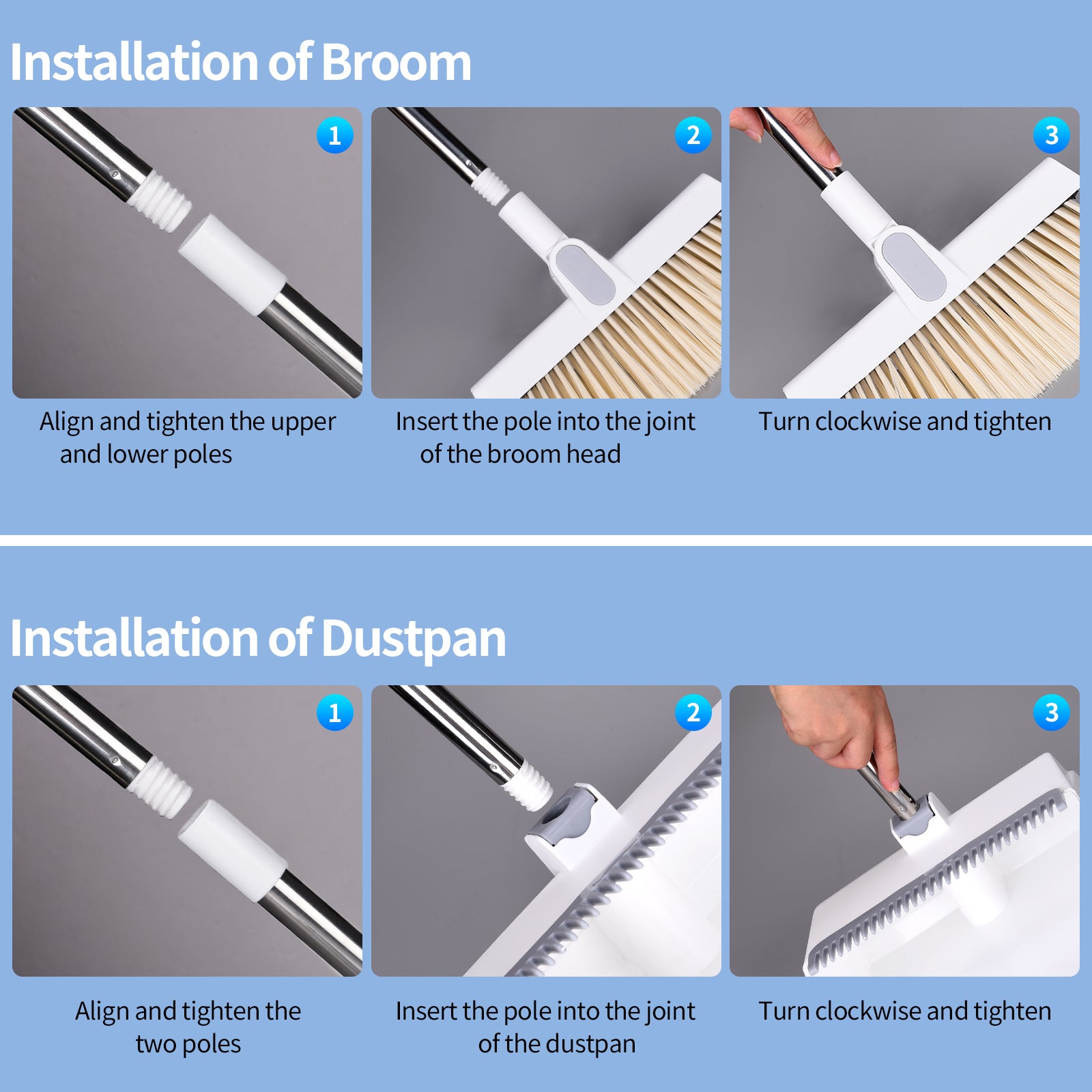 Installation of Broom

1

Align and tighten the upper and lower poles

2

Insert the pole into the joint of the broom head

3

Turn clockwise and tighten

Installation of Dustpan

1

Align and tighten the two poles

2

Insert the pole into the joint of the dustpan

3

Turn clockwise and tighten